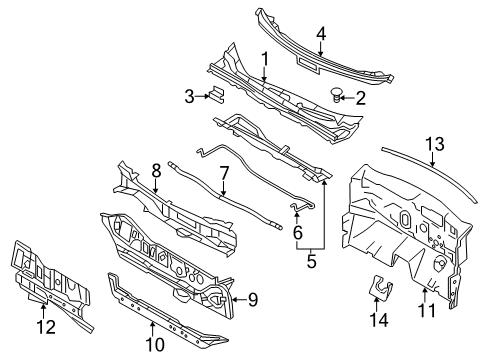 4
1
3
2
13
8
7
6
5
9
12
10
14
11