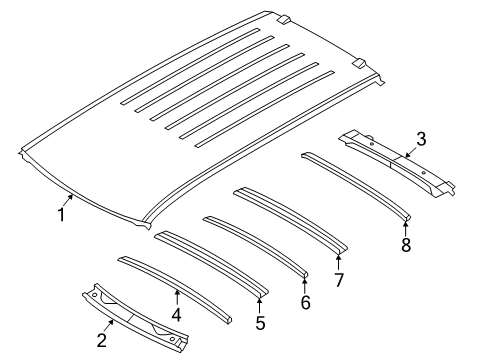 3
1
8
7
6
4
5
2