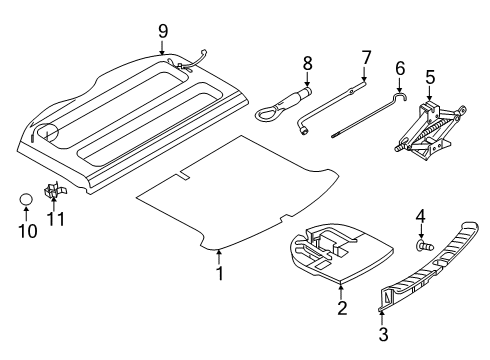 9
8
7
6
5
10
11
4
1
2
3