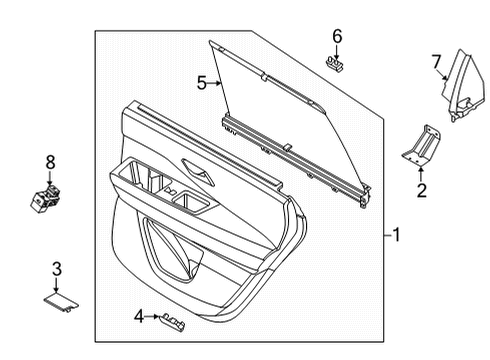 6
7
5
8
2
1
3
4