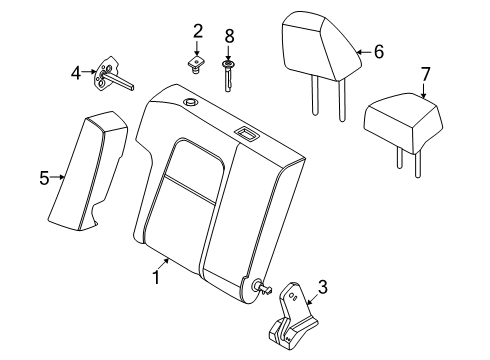 2
8
6
4
7
5
1
3