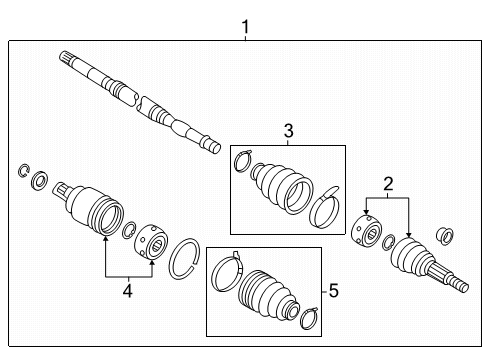 1
3
2
4
5