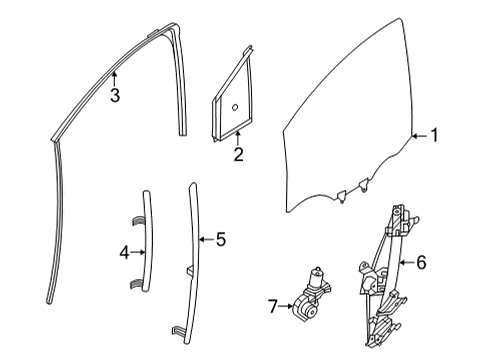 3
2
1
4
5
6
7