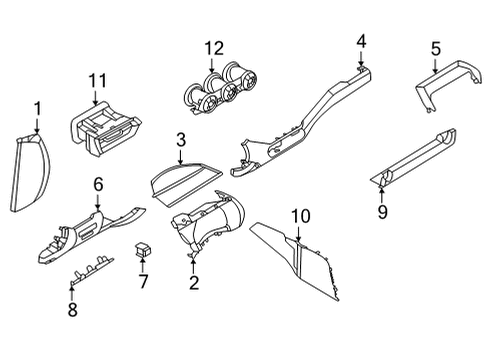 12
4
5
11
1
3
6
9
10
7
2
8