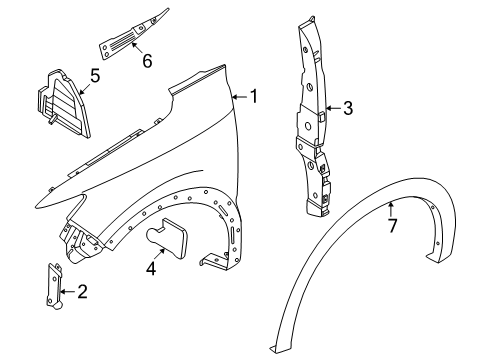 6
5
1
3
7
4
2