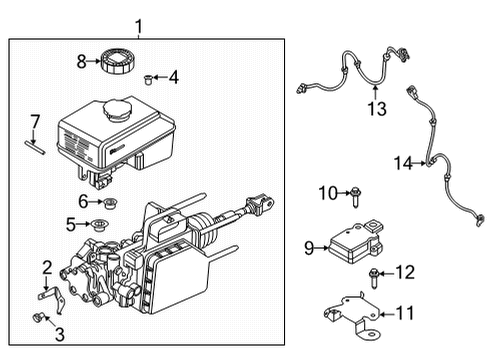 1
8
4
7
6
5
2
3
13
14
10
9
12
11