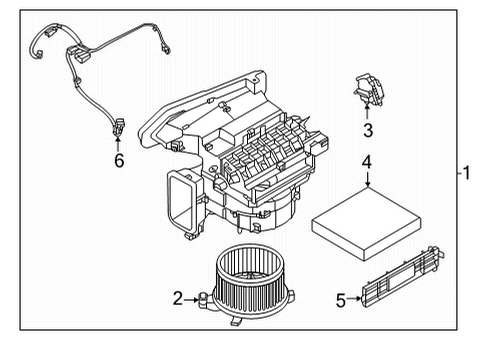 6
3
4
1
2
5