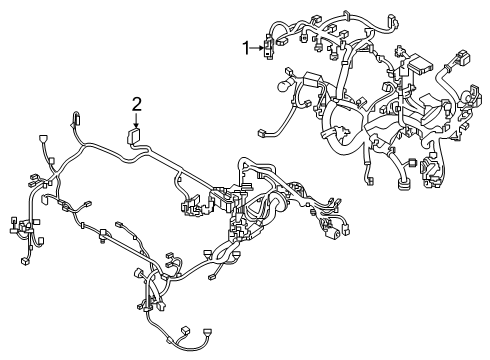 1
2