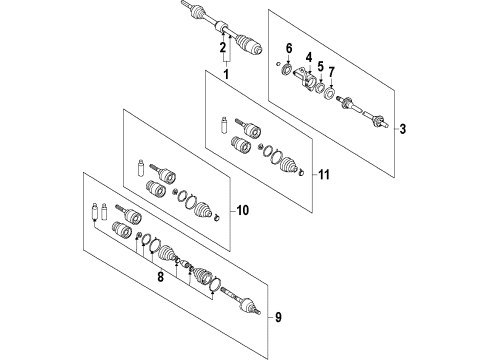 2
1
6
4
5
7
3
11
10
8
9