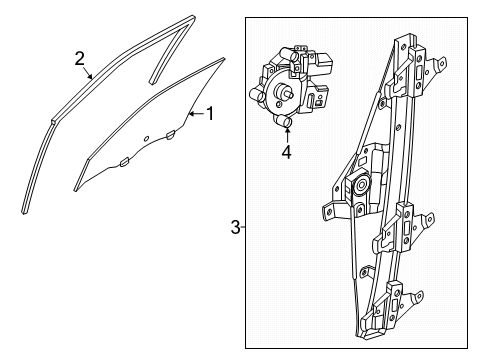 2
1
4
3