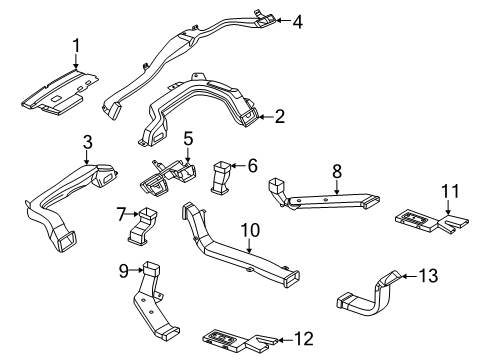 1
4
2
3
5
6
8
11
7
10
9
13
12