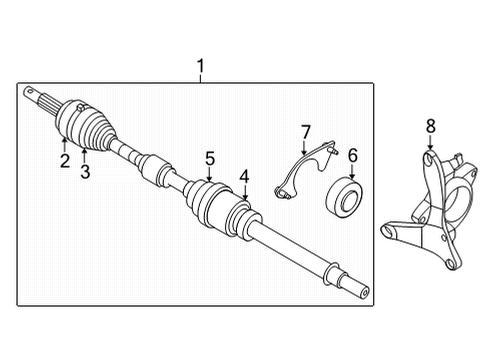 1
2
3
5
4
7
6
8