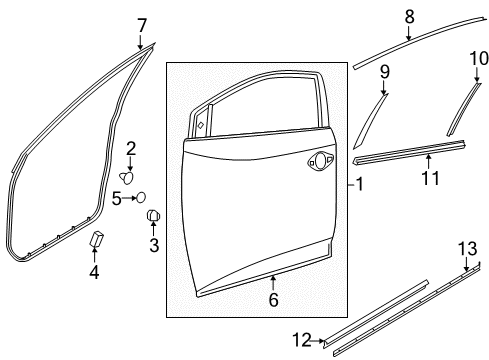 7
8
9
10
2
5
3
4
1
11
6
13
12