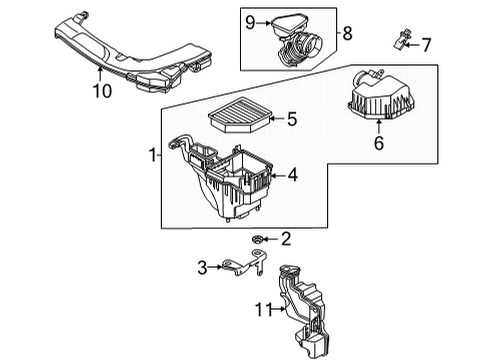 9
8
7
10
5
6
1
4
2
3
11