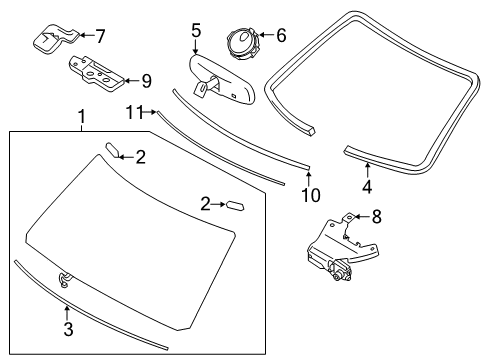 7
5
6
9
11
1
2
2
10
4
8
3