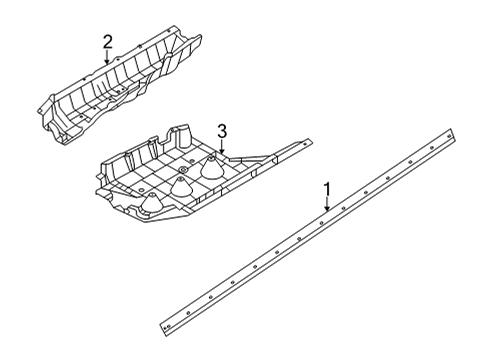 2

3

1