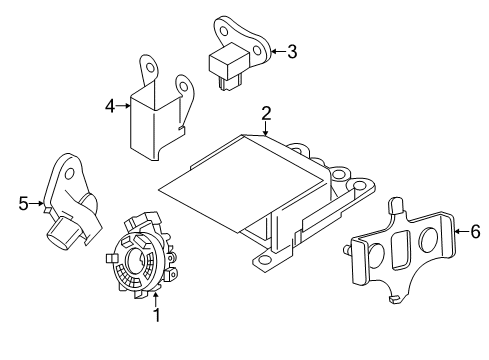 3
4
2
5
6
1