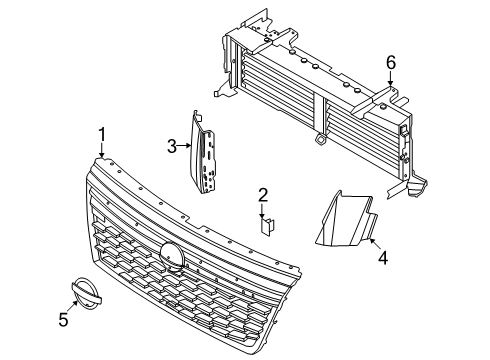 6
1
3
2
4
5