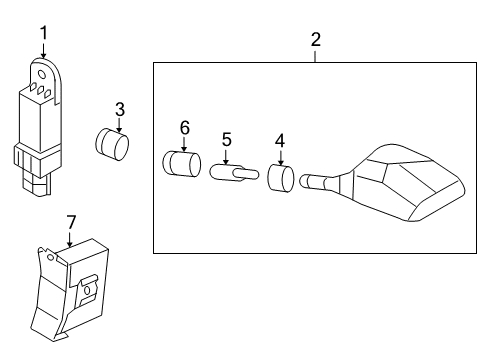 1
2
3
6
5
4
7