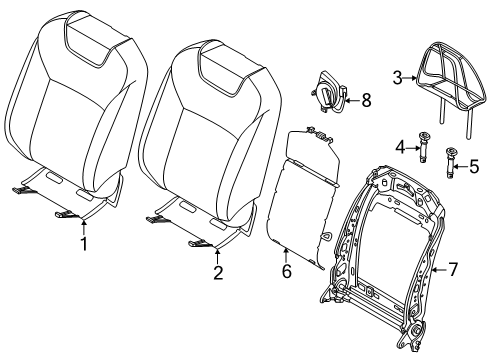 3
8
4
5
1
2
6
7