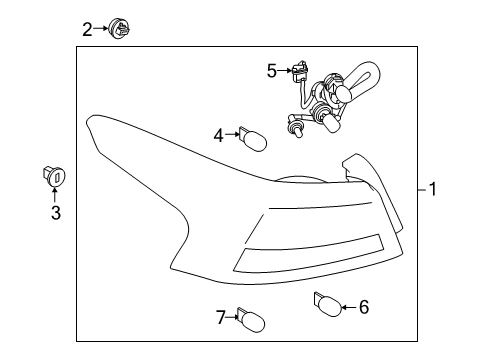 2
5
4
3
1
6
7