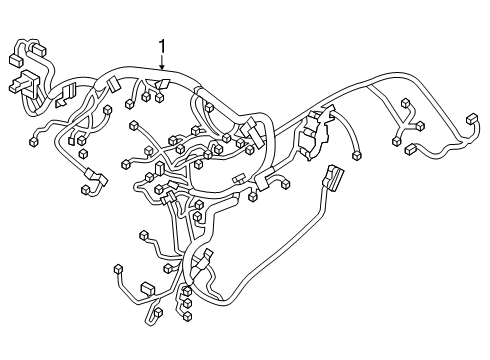 1