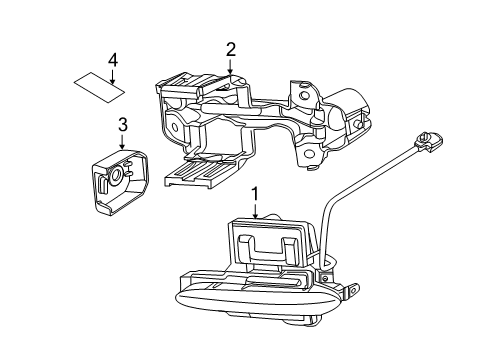 4
2
3
1