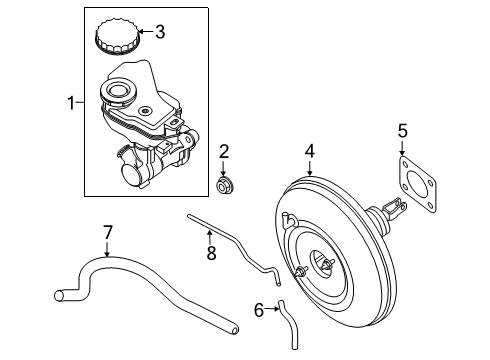 3
1
2
4
5
7
8
6