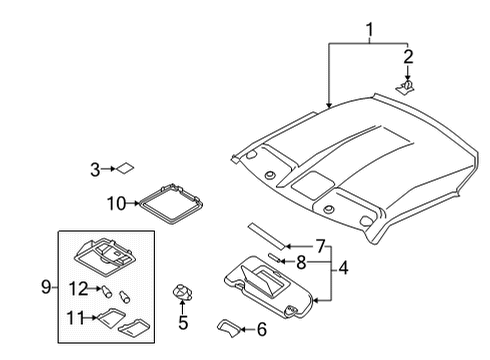 1
2
3
10
7
8
4
9
12
11
5
6