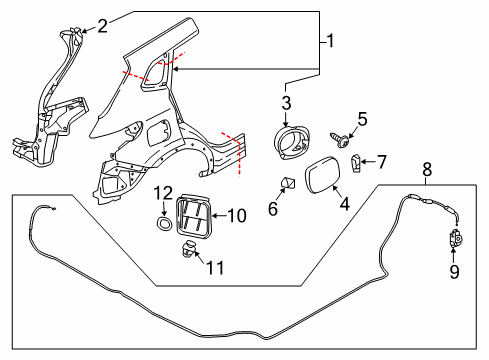 2
1
3
5
7
8
12
10
6
4
11
9