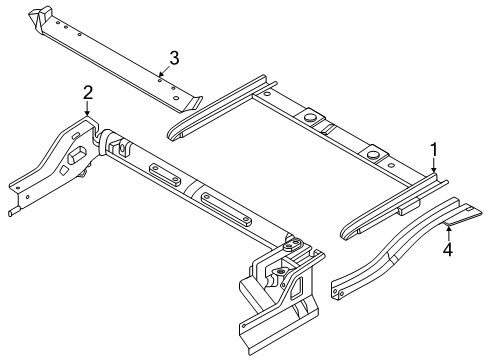 3
2
1
4