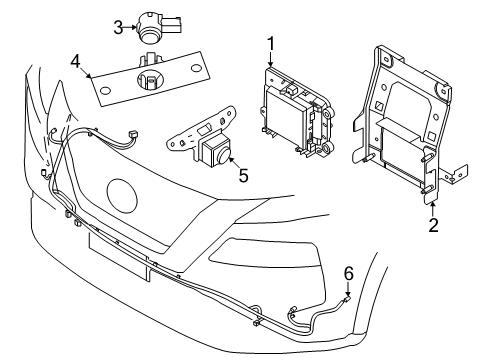 3
4
1
5
2
6