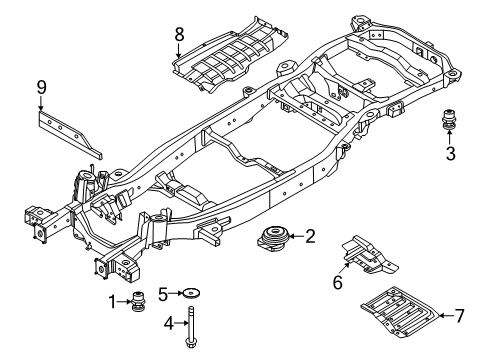 8
9
3
2
6
1
5
4
7