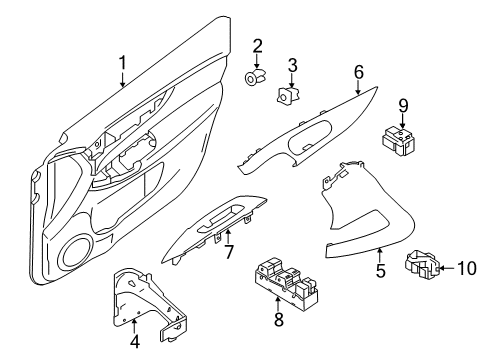 1
2
3
6
9
7
5
10
8
4