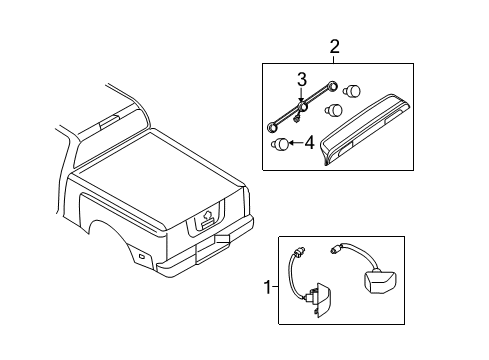 2
3
4
1