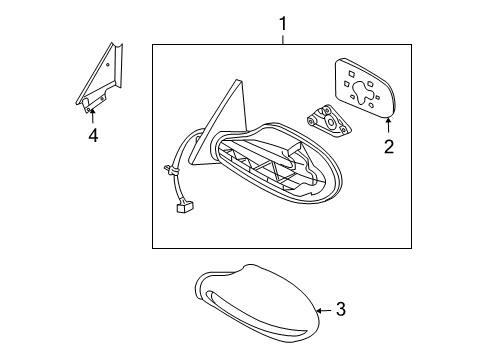 1
4
2
3