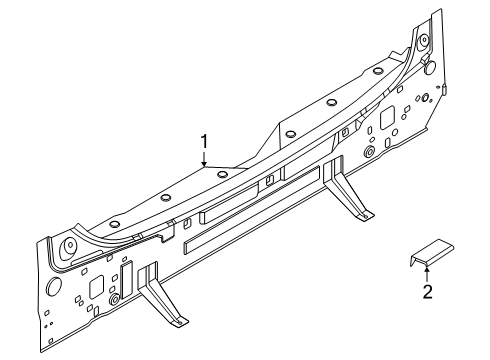 1
2