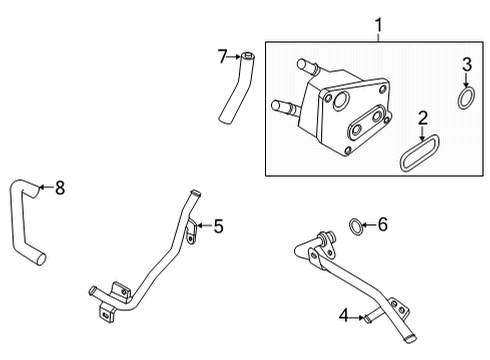 1
7
3
2
8
5
6
4