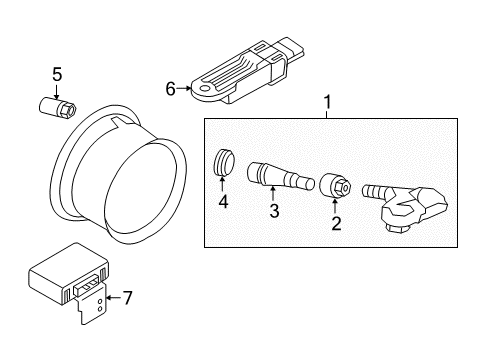 5
6
1
4
3
2
7