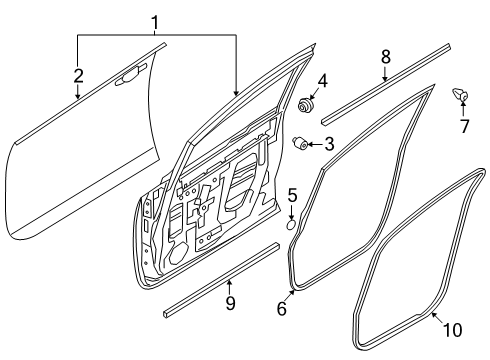 1
2
8
4
7
3
5
9
6
10