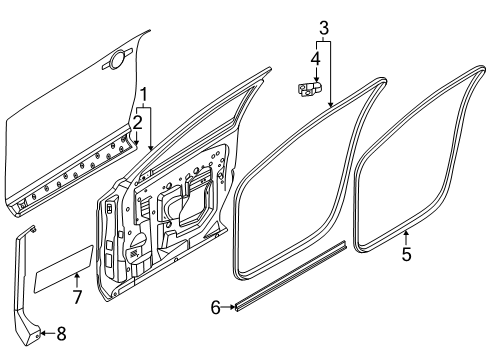 3
4
1
2
5
7
6
8