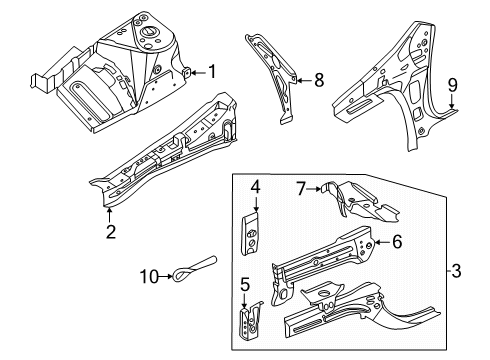 1
8
9
2
4
7
6
3
10
5