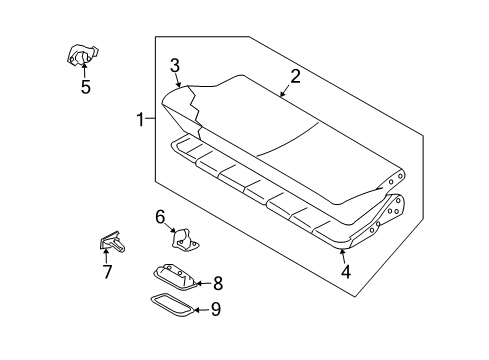 5
3
2
1
6
7
8
9
4