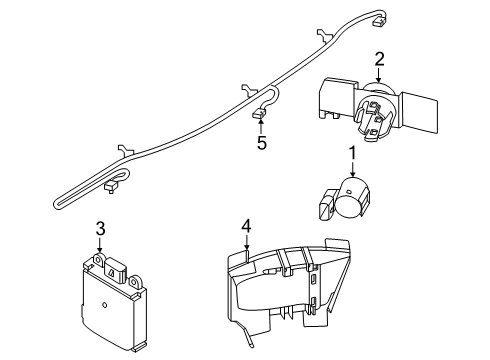 2
5
1
3
4