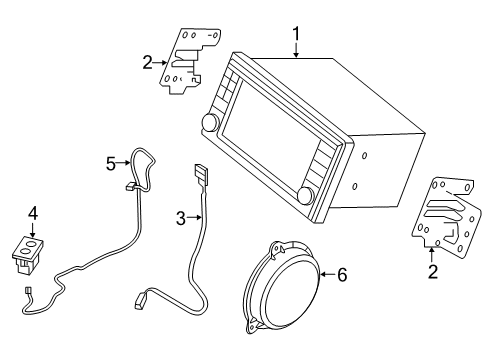 1
2
5
4
3
6
2