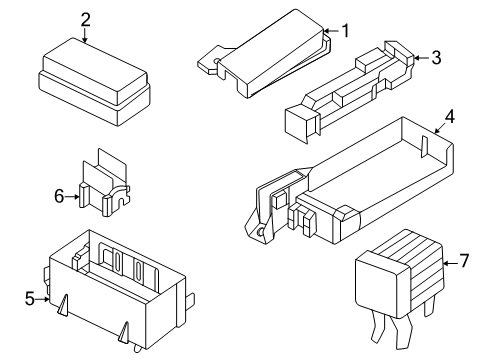 2
1
3
4
6
5
7