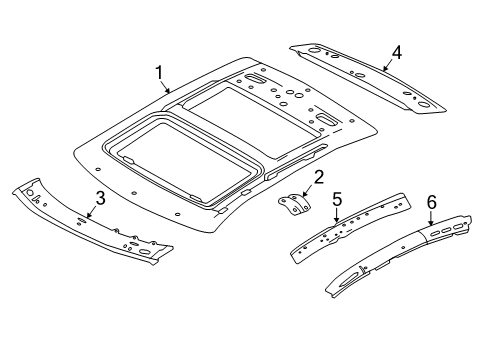 1
4
2
3
5
6