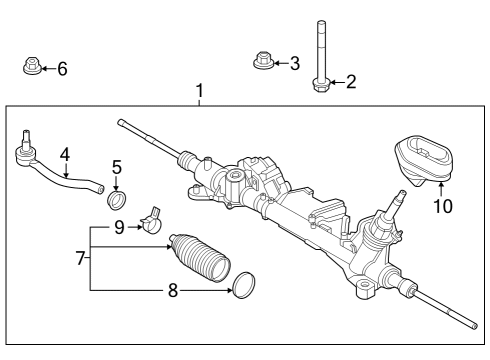 6
3
2
1
4
5
10
9
7
8