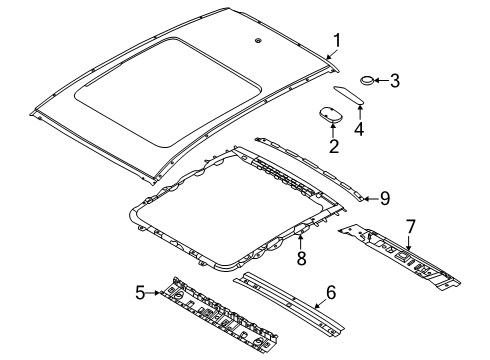 1
3
4
2
9
7
8
5
6