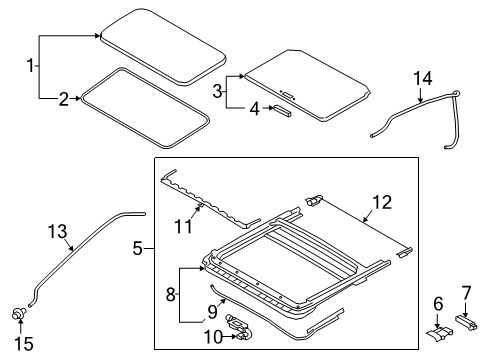 1
2
3
4
14
5
11
12
13
8
9
10
6
7
15